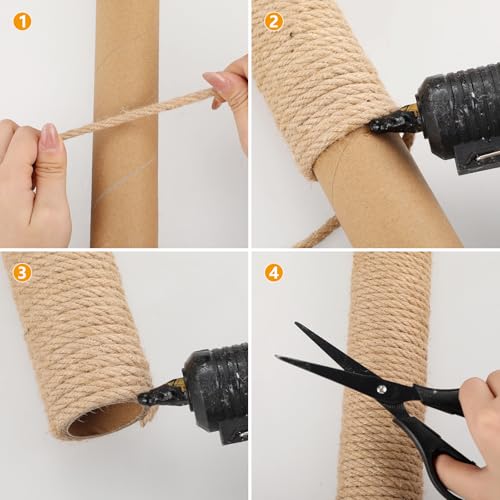 1
2
3
4