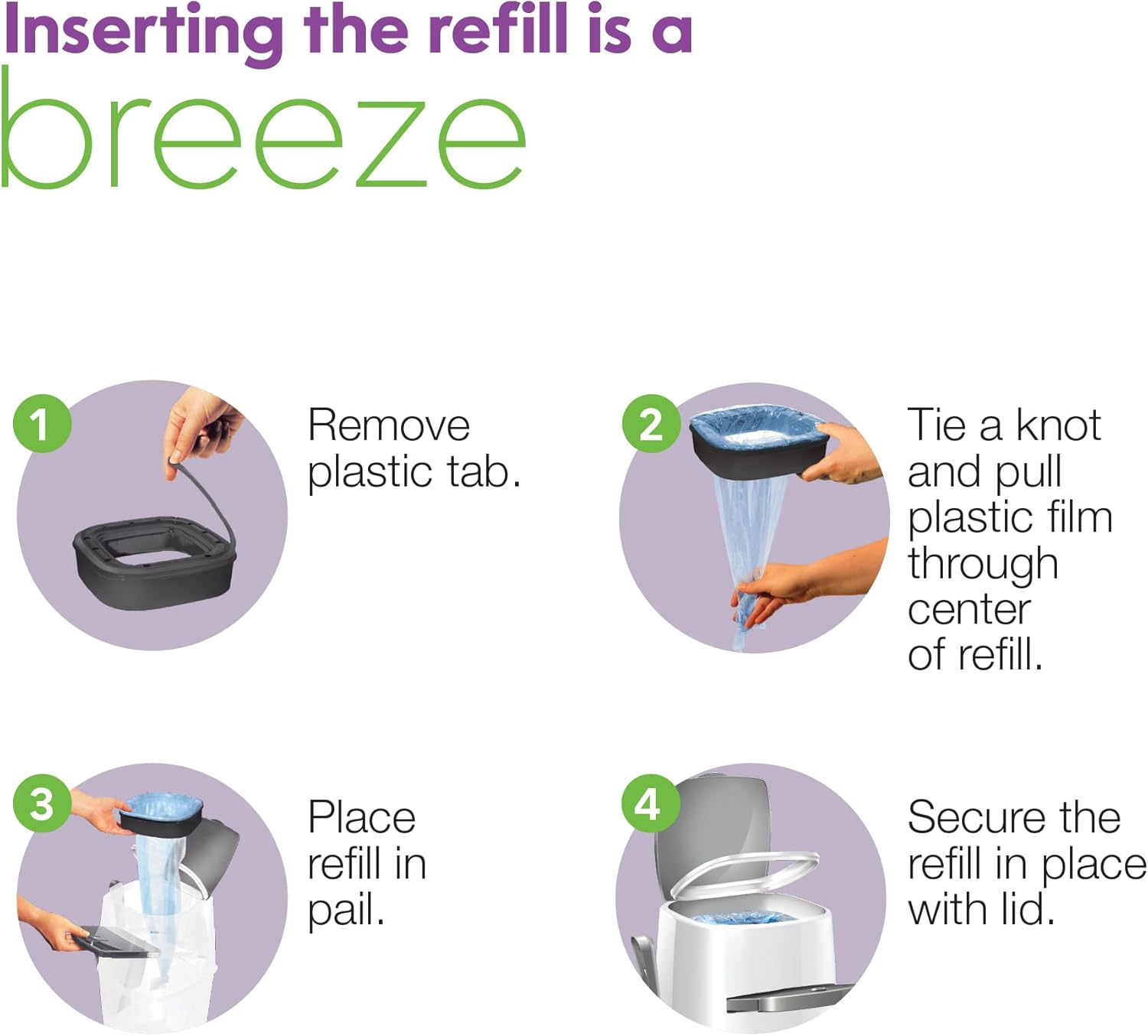 Inserting the refill is a
breeze

1
Remove plastic tab.

2
Tie a knot and pull plastic film through center of refill.

3
Place refill in pail.

4
Secure the refill in place with lid.